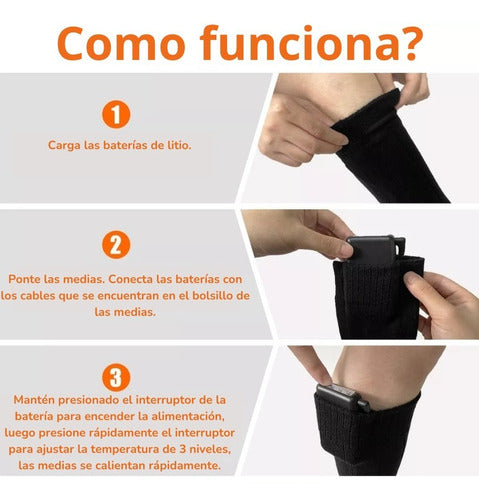 Como funciona?

1

Carga las baterías de litio.

2

Ponte las medias. Conecta las baterías con los cables que se encuentran en el bolsillo de las medias.

3

Mantén presionado el interruptor de la batería para encender la alimentación, luego presione rápidamente el interruptor para ajustar la temperatura de 3 niveles, las medias se calientan rápidamente.