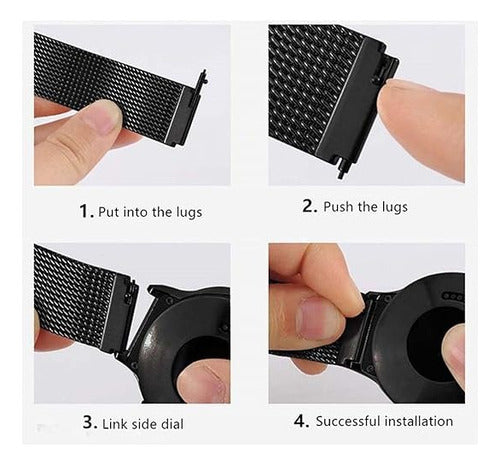 1. Put into the lugs

2. Push the lugs

3. Link side dial

4. Successful installation