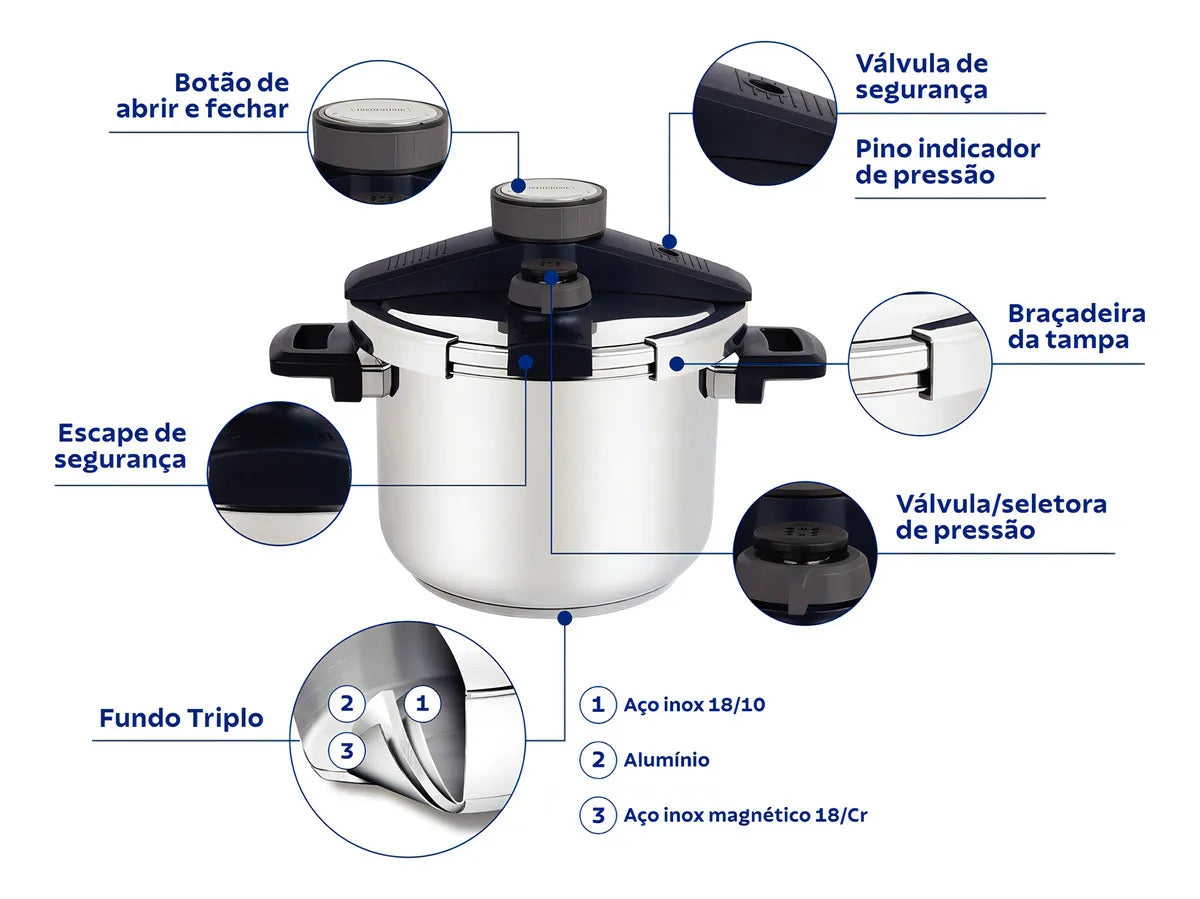 Botão de abrir e fechar

Válvula de segurança

Pino indicador de pressão

Braçadeira da tampa

Escape de segurança

Válvula/seletora de pressão

Fundo Triplo

2 1
3

1 Aço inox 18/10

2 Alumínio

3 Aço inox magnético 18/Cr