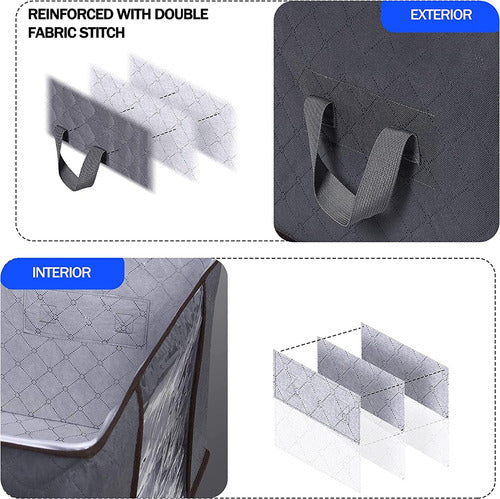 REINFORCED WITH DOUBLE FABRIC STITCH

EXTERIOR

INTERIOR