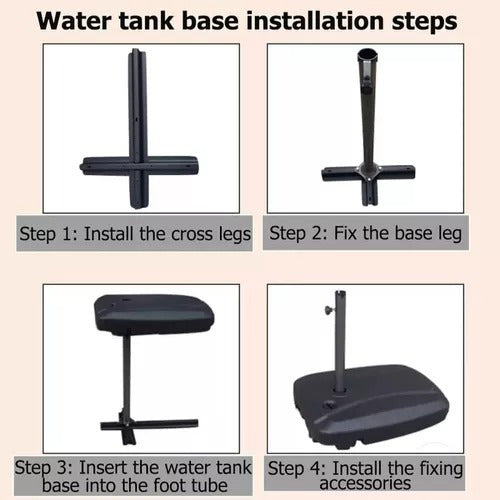 Water tank base installation steps

Step 1: Install the cross legs

Step 2: Fix the base leg

Step 3: Insert the water tank base into the foot tube

Step 4: Install the fixing accessories