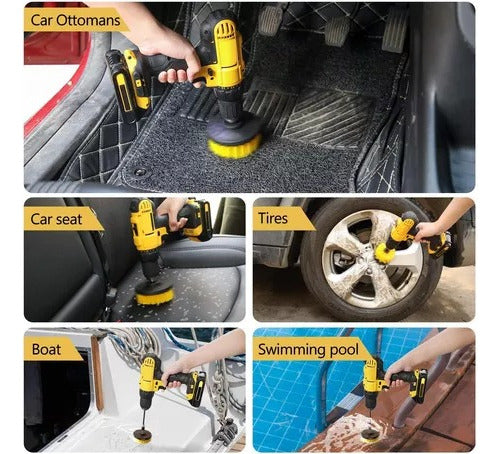 Car Ottomans

Car seat

Tires

Boat

Swimming pool