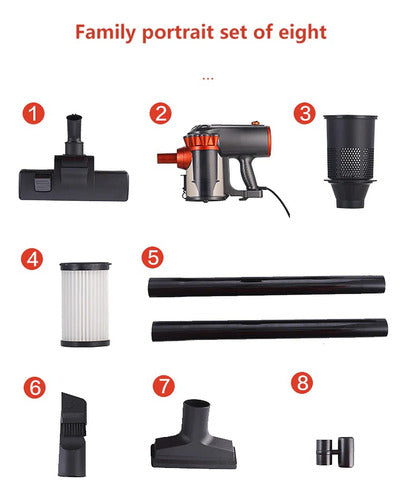 Family portrait set of eight

...

1

2

3

4

5

6

7

8