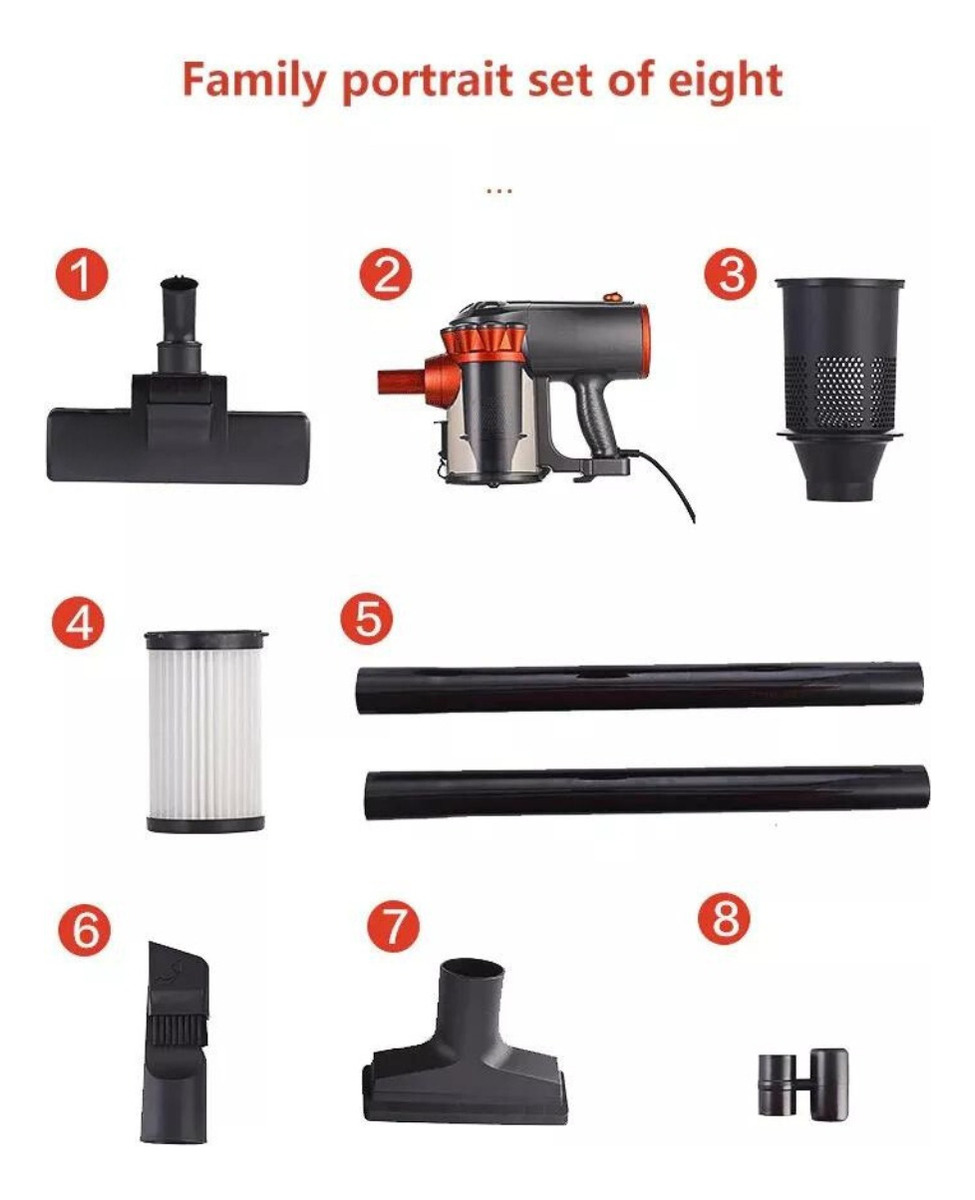 Family portrait set of eight

...

1

2

3

4

5

6

7

8