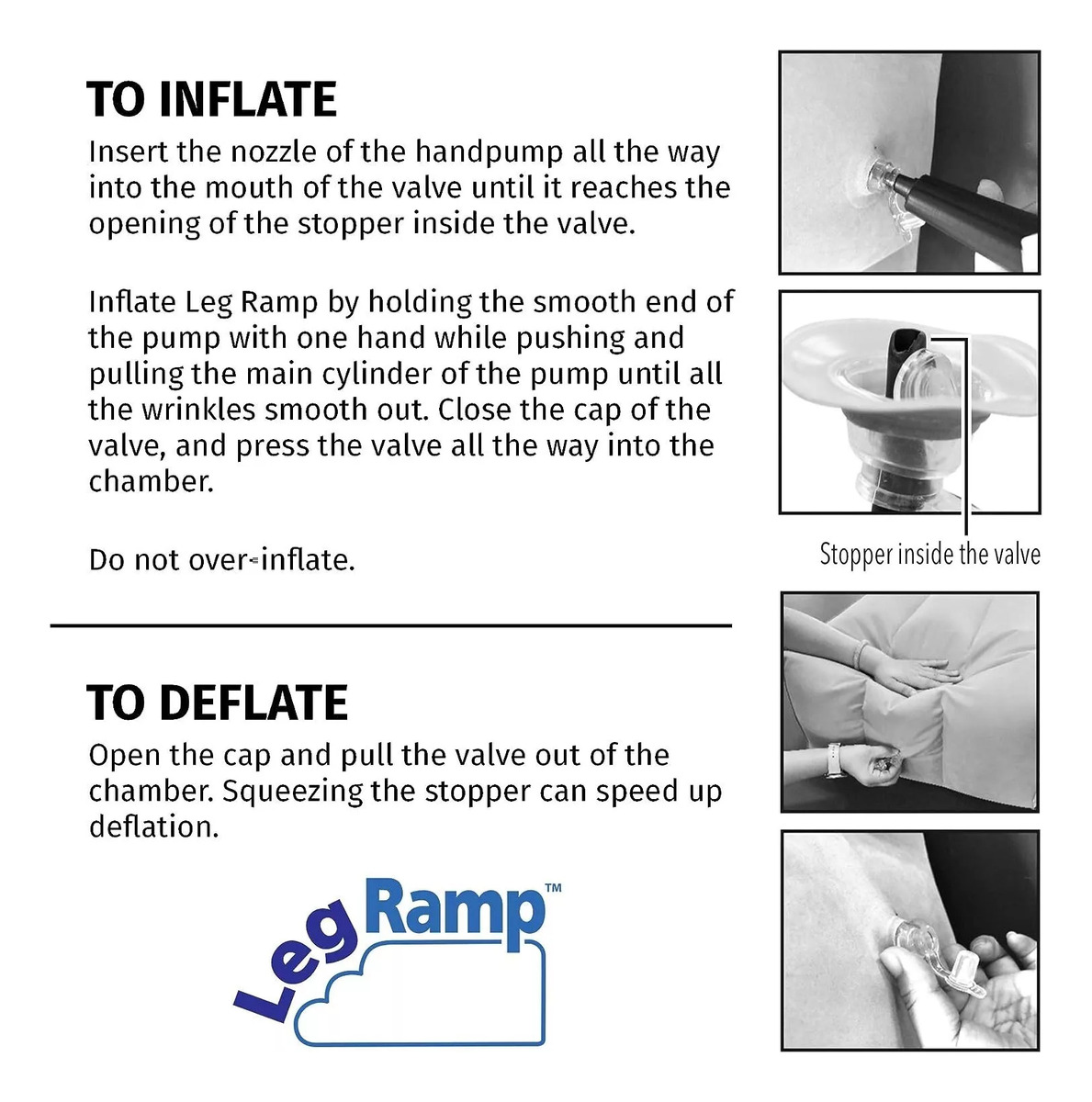 TO INFLATE

Insert the nozzle of the handpump all the way into the mouth of the valve until it reaches the opening of the stopper inside the valve.

Inflate Leg Ramp by holding the smooth end of the pump with one hand while pushing and pulling the main cylinder of the pump until all the wrinkles smooth out. Close the cap of the valve, and press the valve all the way into the chamber.

Do not over-inflate.

Stopper inside the valve

TO DEFLATE

Open the cap and pull the valve out of the chamber. Squeezing the stopper can speed up deflation.

Leg Ramp™