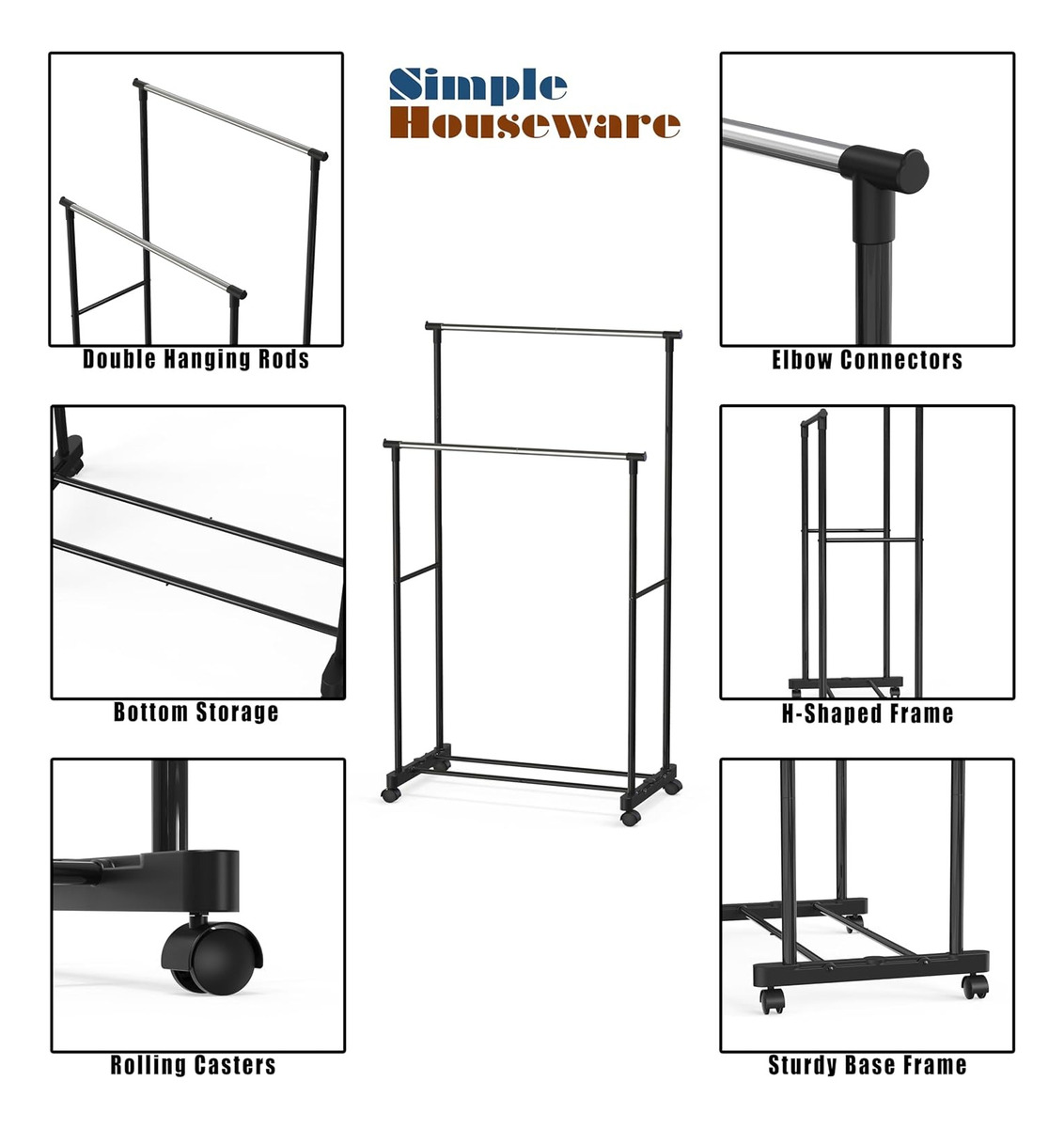 Simple
Houseware

Double Hanging Rods

Elbow Connectors

Bottom Storage

H-Shaped Frame

Rolling Casters

Sturdy Base Frame