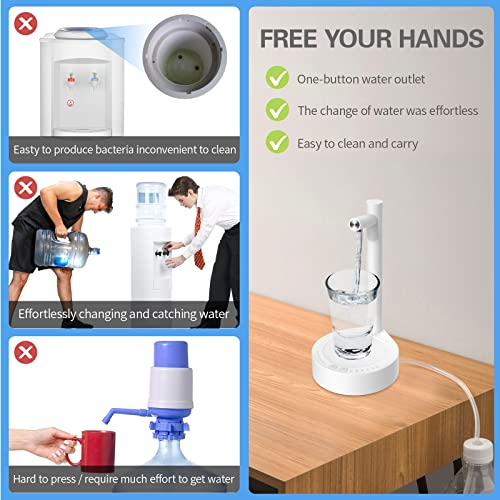 Easty to produce bacteria inconvenient to clean

Effortlessly changing and catching water

Hard to press / require much effort to get water

FREE YOUR HANDS

One-button water outlet

The change of water was effortless

Easy to clean and carry