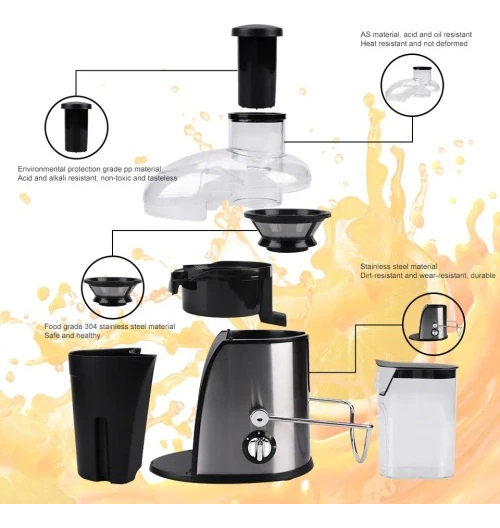 AS material, acid and oil resistant
Heat resistant and not deformed

Environmental protection grade pp material
Acid and alkali resistant, non-toxic and tasteless

Stainless steel material
Dirt-resistant and wear-resistant, durable

Food grade 304 stainless steel material
Safe and healthy