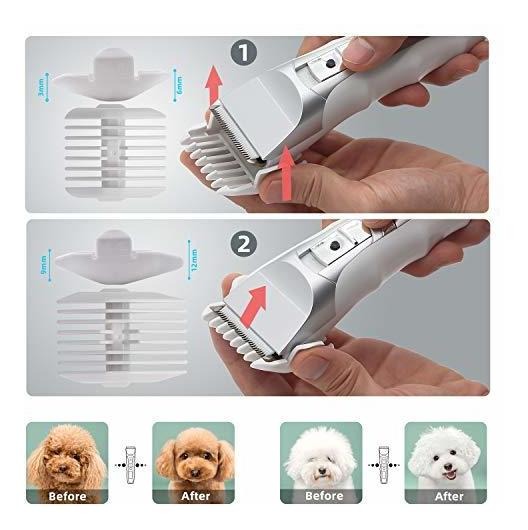 1

3mm

6mm

2

9mm

12mm

Before

After

Before

After