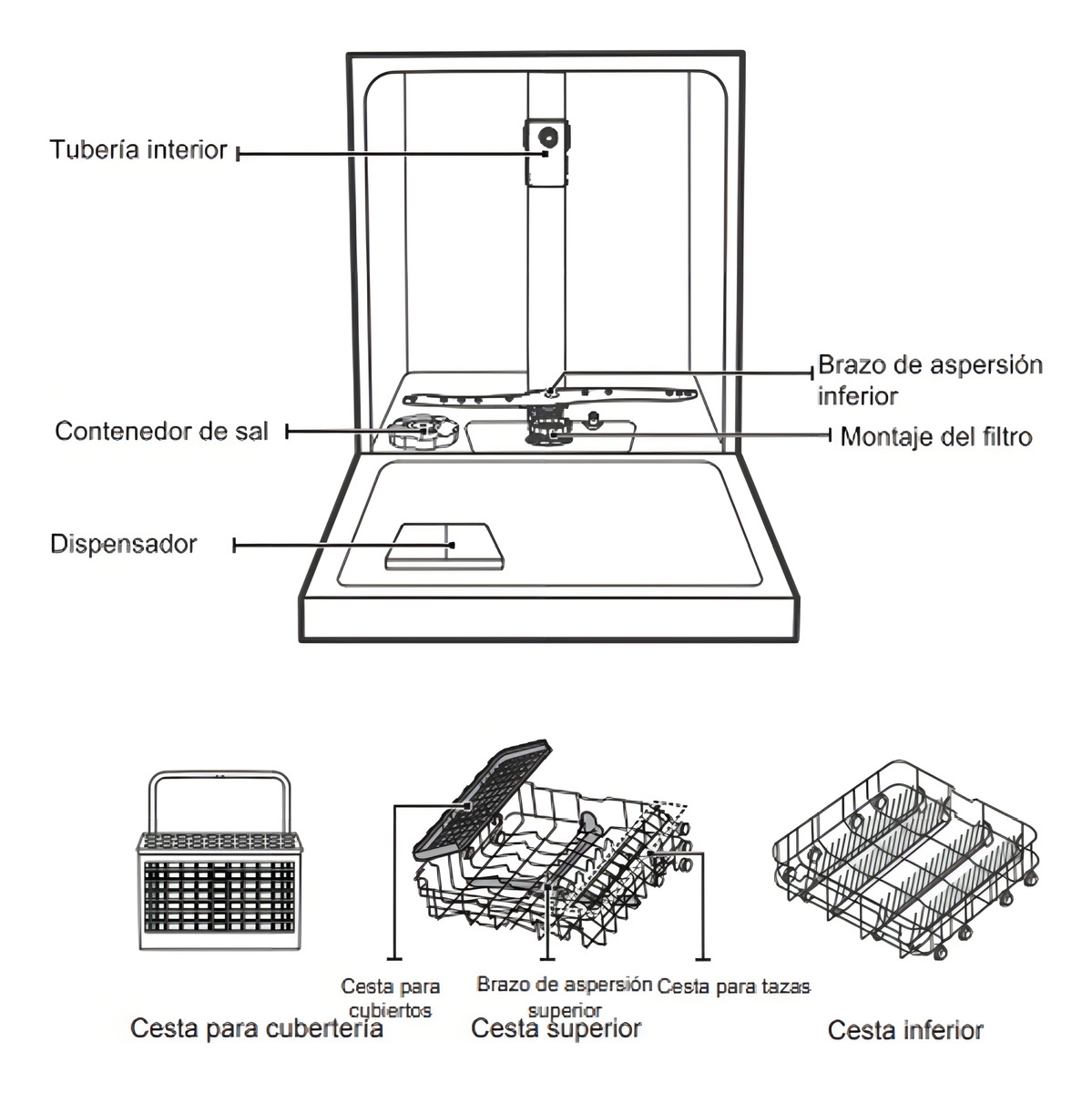 Tubería interior

Brazo de aspersión inferior

Contenedor de sal

Montaje del filtro

Dispensador

Cesta para cubiertos

Brazo de aspersión superior

Cesta para tazas

Cesta para cubertería

Cesta superior

Cesta inferior