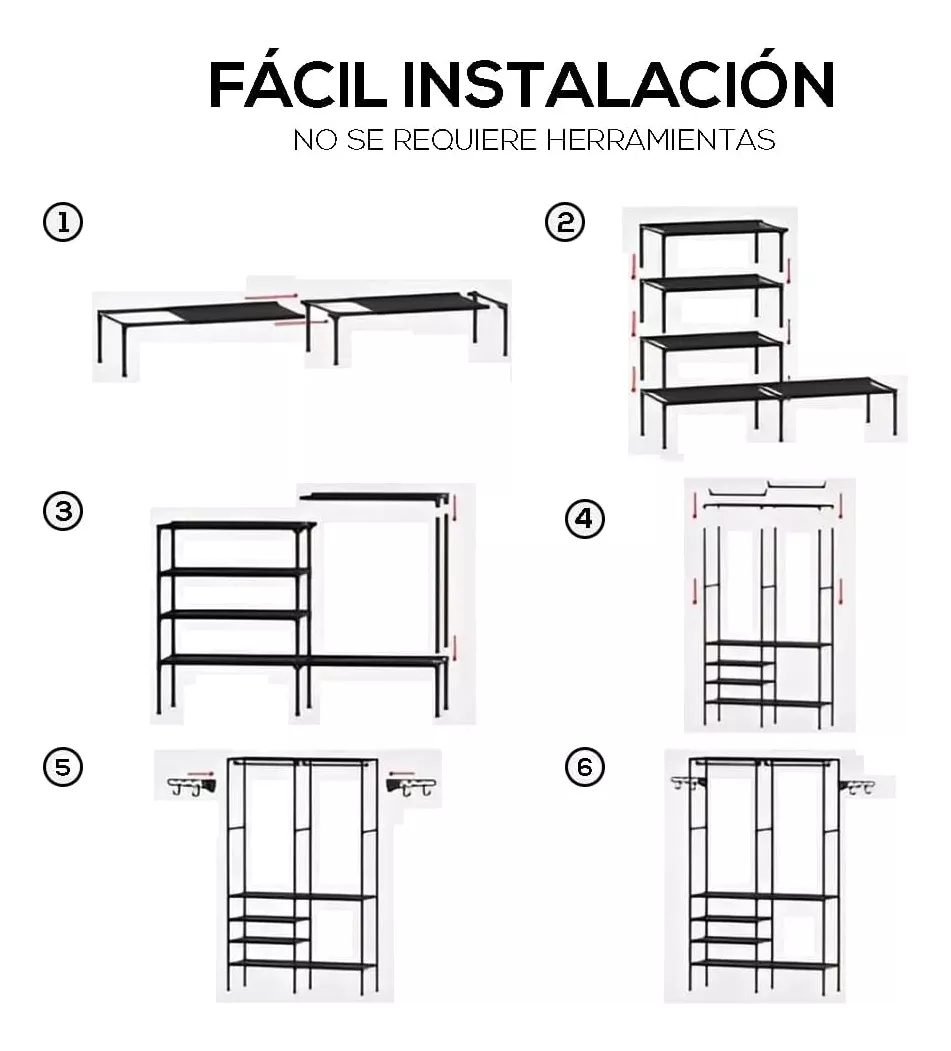 FÁCIL INSTALACIÓN
NO SE REQUIERE HERRAMIENTAS

1

2

3

4

5

6