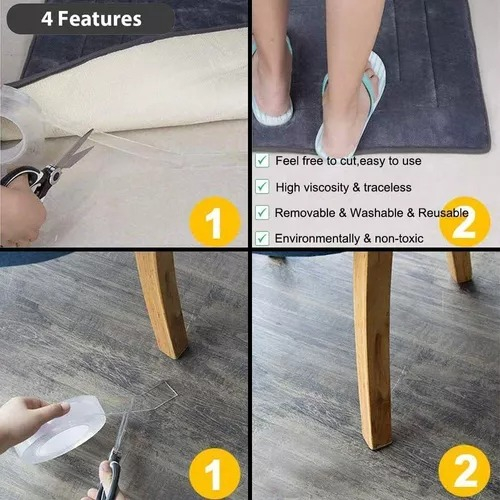 4 Features

1

Feel free to cut,easy to use

High viscosity & traceless

Removable & Washable & Reusable

Environmentally & non-toxic

2

1

2