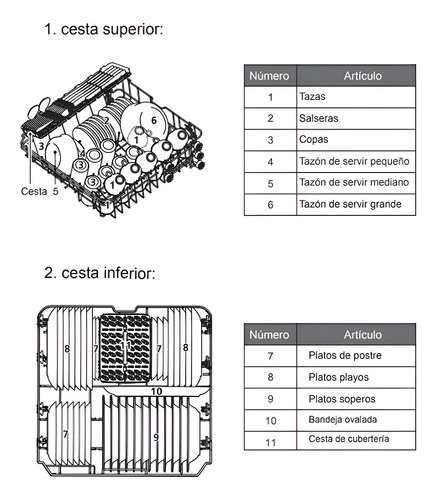 1. cesta superior:

2
6
1
3
4
3
3
1
1
Cesta 5

| Número | Artículo |
|---|---|
| 1 | Tazas |
| 2 | Salseras |
| 3 | Copas |
| 4 | Tazón de servir pequeño |
| 5 | Tazón de servir mediano |
| 6 | Tazón de servir grande |

2. cesta inferior:

8
7
11
7
8
10
7
9

| Número | Artículo |
|---|---|
| 7 | Platos de postre |
| 8 | Platos playos |
| 9 | Platos soperos |
| 10 | Bandeja ovalada |
| 11 | Cesta de cubertería |