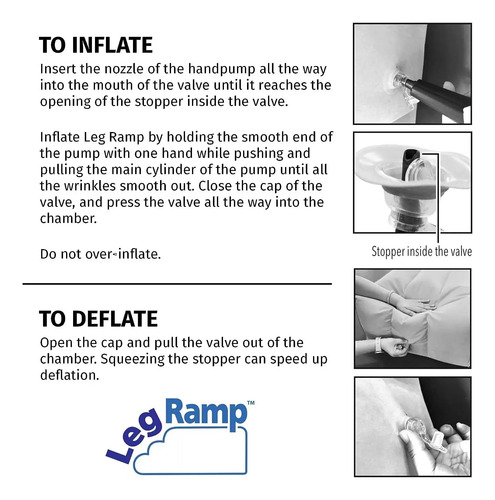 TO INFLATE
Insert the nozzle of the handpump all the way into the mouth of the valve until it reaches the opening of the stopper inside the valve.

Inflate Leg Ramp by holding the smooth end of the pump with one hand while pushing and pulling the main cylinder of the pump until all the wrinkles smooth out. Close the cap of the valve, and press the valve all the way into the chamber.

Do not over-inflate.

Stopper inside the valve

TO DEFLATE
Open the cap and pull the valve out of the chamber. Squeezing the stopper can speed up deflation.

Leg Ramp™