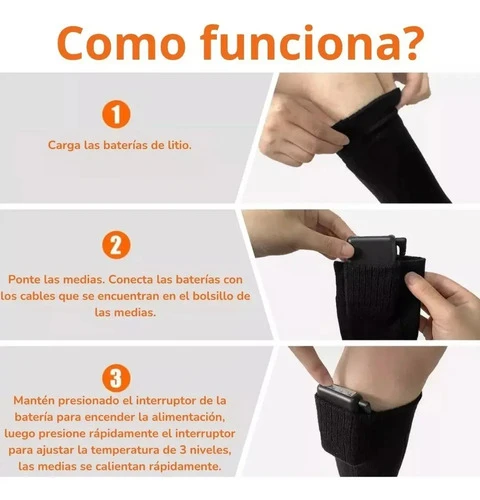 Como funciona?

1

Carga las baterías de litio.

2

Ponte las medias. Conecta las baterías con los cables que se encuentran en el bolsillo de las medias.

3

Mantén presionado el interruptor de la batería para encender la alimentación, luego presione rápidamente el interruptor para ajustar la temperatura de 3 niveles, las medias se calientan rápidamente.