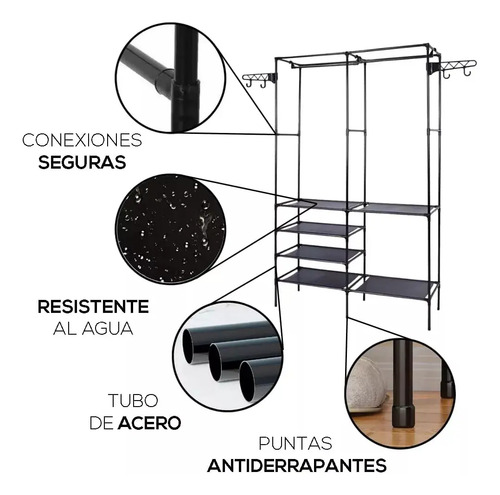 CONEXIONES
SEGURAS

RESISTENTE
AL AGUA

TUBO
DE ACERO

PUNTAS
ANTIDERRAPANTES