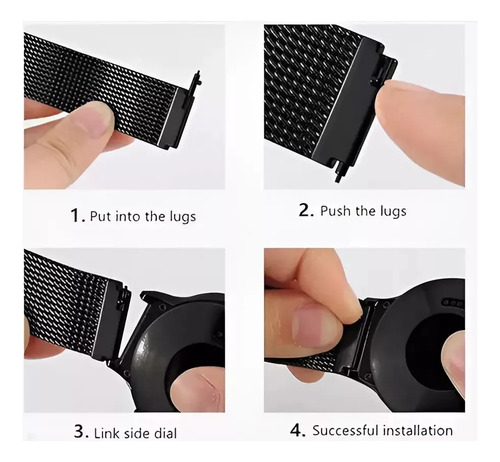 1. Put into the lugs

2. Push the lugs

3. Link side dial

4. Successful installation