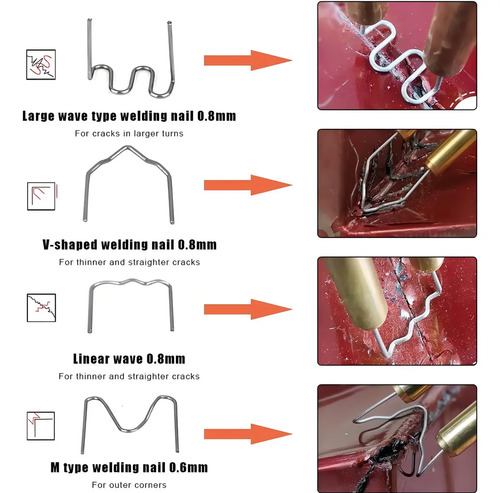 Large wave type welding nail 0.8mm

For cracks in larger turns

V-shaped welding nail 0.8mm

For thinner and straighter cracks

Linear wave 0.8mm

For thinner and straighter cracks

M type welding nail 0.6mm

For outer corners